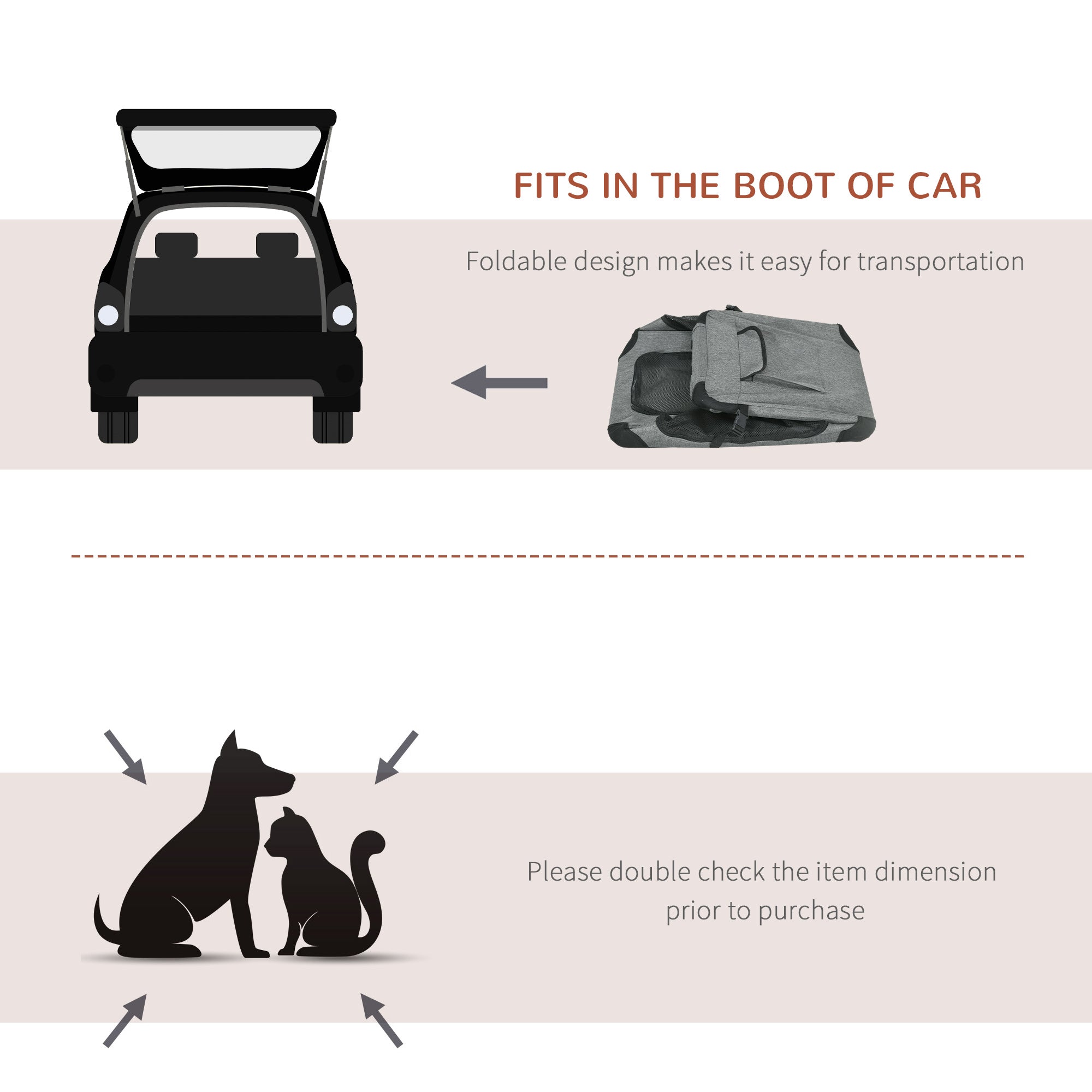 FITS IN THE BOOT OF CAR

Foldable design makes it easy for transportation

Please double check the item dimension prior to purchase