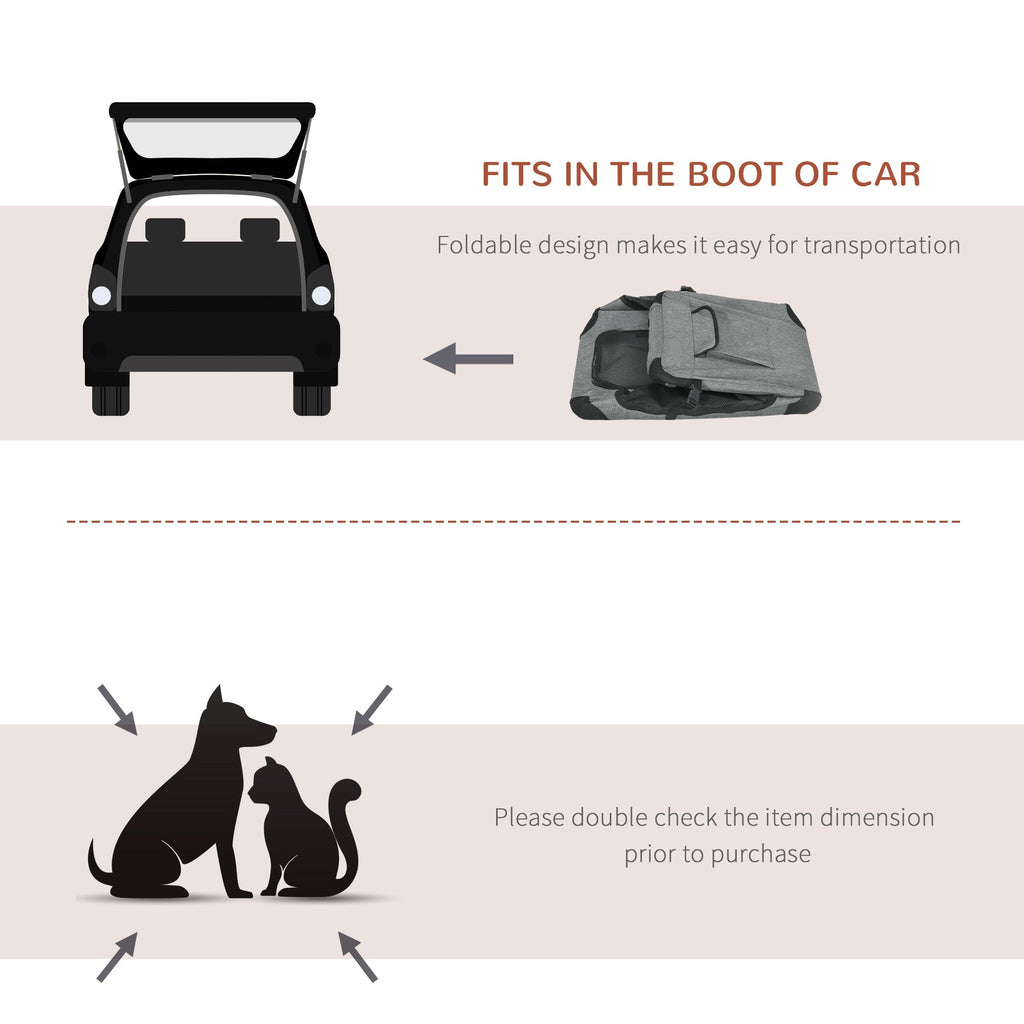 FITS IN THE BOOT OF CAR

Foldable design makes it easy for transportation

Please double check the item dimension prior to purchase